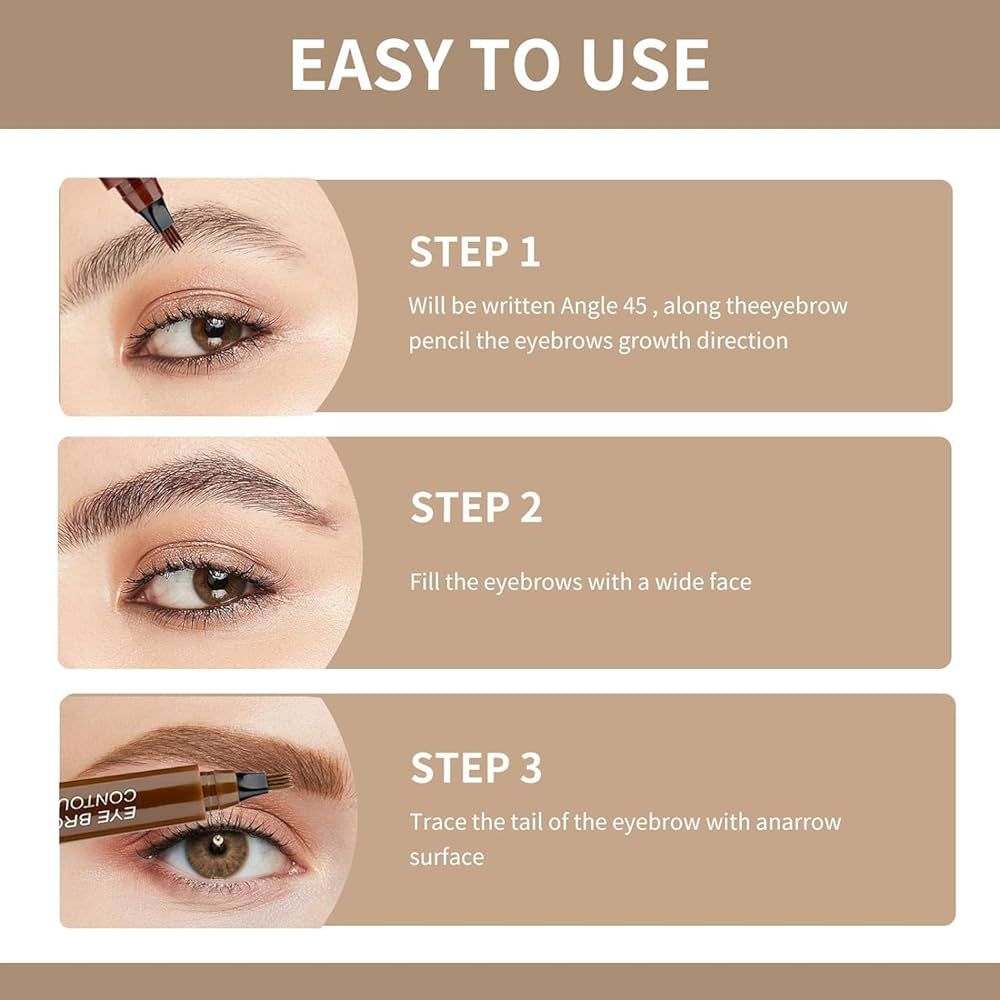 EASY TO USE

STEP 1

Will be written Angle 45 , along theeyebrow pencil the eyebrows growth direction

STEP 2

Fill the eyebrows with a wide face

EYE BRO
CONTOU

STEP 3

Trace the tail of the eyebrow with anarrow surface