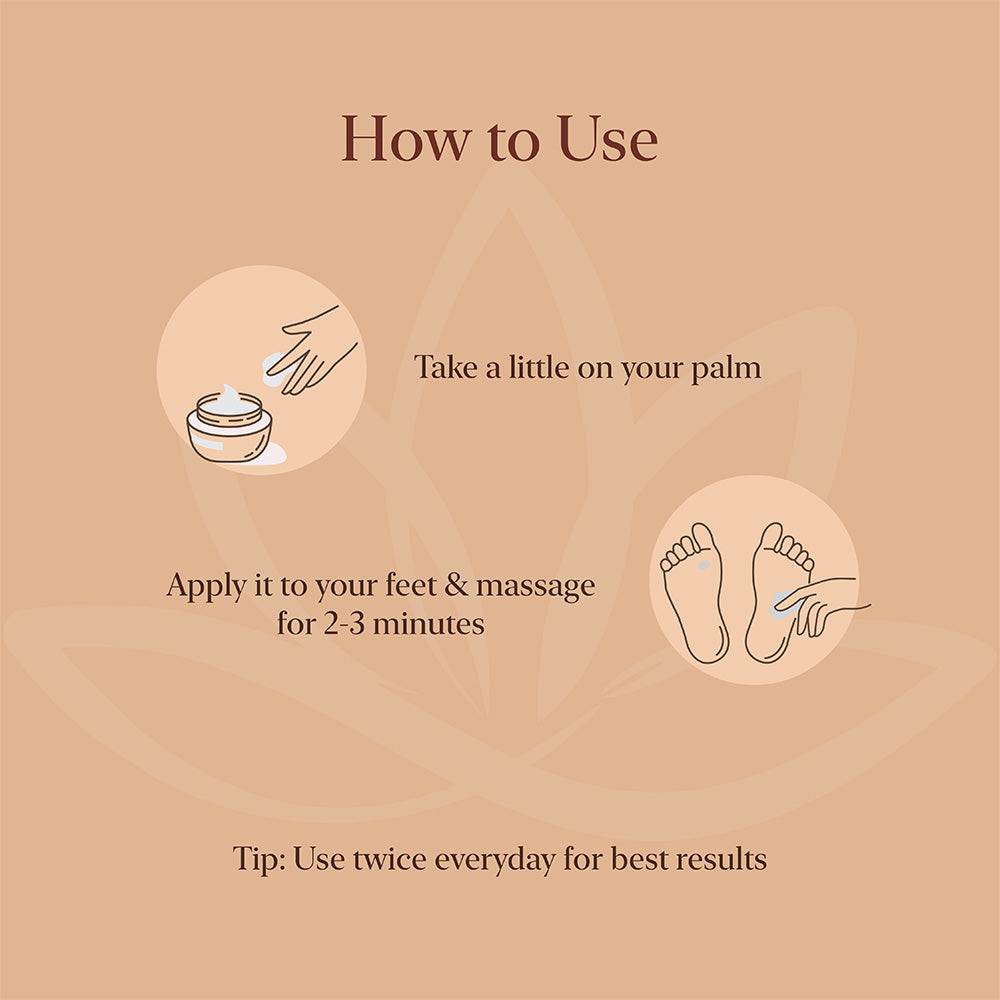 How to Use

Take a little on your palm

Apply it to your feet & massage for 2-3 minutes

Tip: Use twice everyday for best results