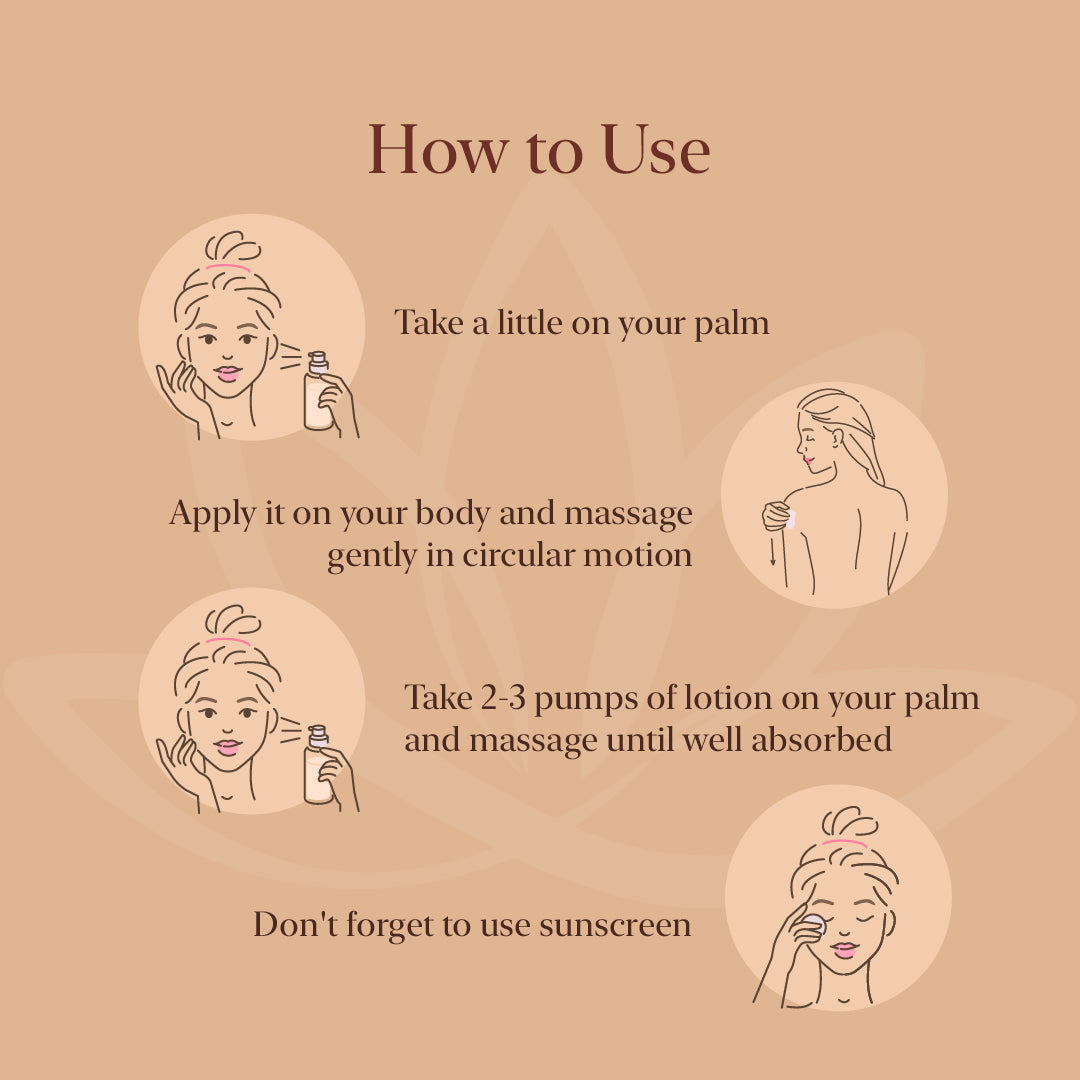 How to Use

Take a little on your palm

Apply it on your body and massage gently in circular motion

Take 2-3 pumps of lotion on your palm and massage until well absorbed

Don't forget to use sunscreen